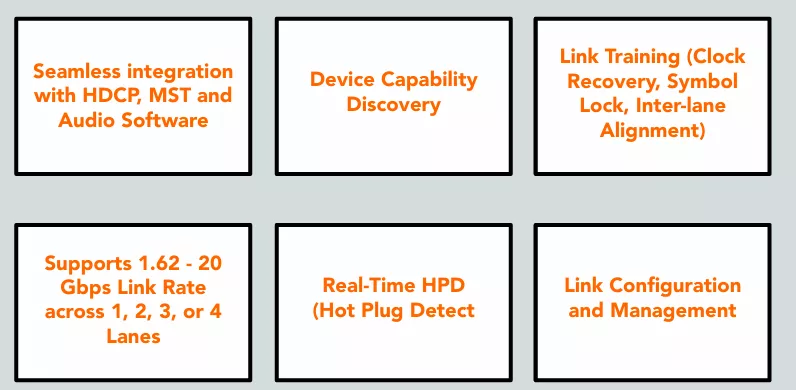 Seamless integration with HDCP, MST and Audio Software

Device Capability Discovery

Link Training (Clock Recovery, Symbol Lock, Inter-lane Alignment)

Supports 1.62 - 20 Gbps Link Rate across 1, 2, 3, or 4 Lanes

Real-Time HPD (Hot Plug Detect

Link Configuration and Management